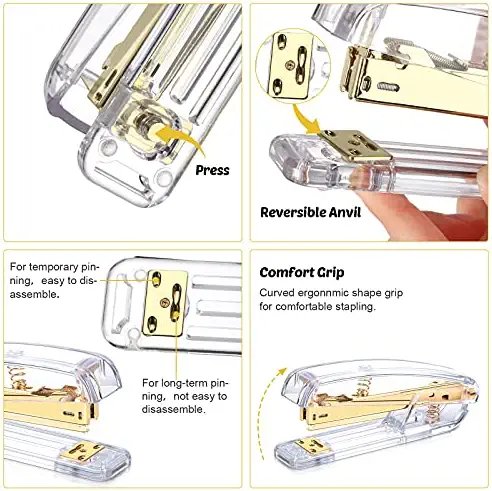 Press

Reversible Anvil

For temporary pinning, easy to disassemble.

For long-term pinning, not easy to disassemble.

Comfort Grip

Curved ergonnmic shape grip for comfortable stapling.