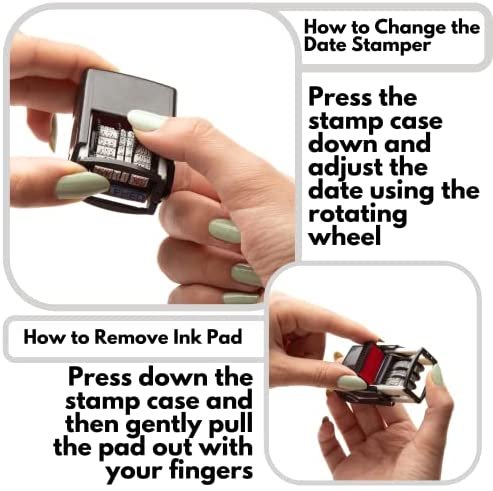 How to Change the Date Stamper

Press the stamp case down and adjust the date using the rotating wheel

How to Remove Ink Pad

Press down the stamp case and then gently pull the pad out with your fingers