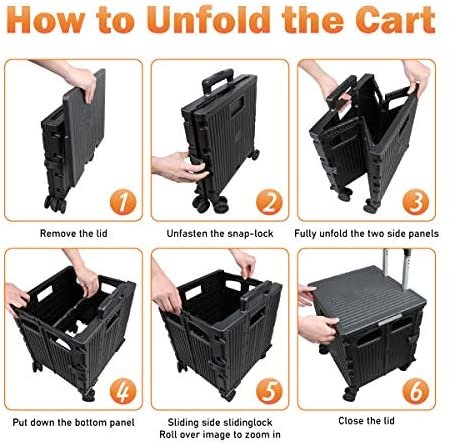 How to Unfold the Cart

1
Remove the lid

2
Unfasten the snap-lock

3
Fully unfold the two side panels

4
Put down the bottom panel

5
Sliding side slidinglock
Roll over image to zoom in

6
Close the lid