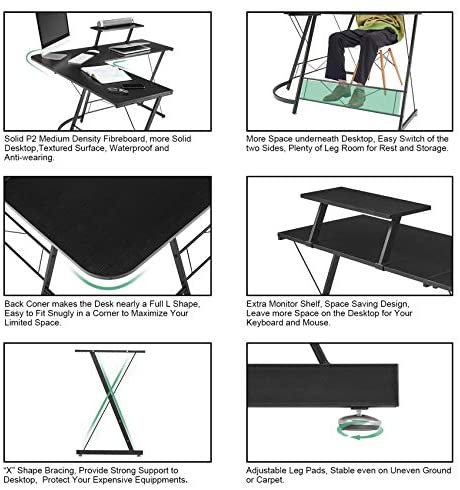 Solid P2 Medium Density Fibreboard, more Solid Desktop,Textured Surface, Waterproof and Anti-wearing.

More Space underneath Desktop, Easy Switch of the two Sides, Plenty of Leg Room for Rest and Storage.

Back Coner makes the Desk nearly a Full L Shape, Easy to Fit Snugly in a Corner to Maximize Your Limited Space.

Extra Monitor Shelf, Space Saving Design, Leave more Space on the Desktop for Your Keyboard and Mouse.

"X" Shape Bracing, Provide Strong Support to Desktop, Protect Your Expensive Equippments.

Adjustable Leg Pads, Stable even on Uneven Ground or Carpet.