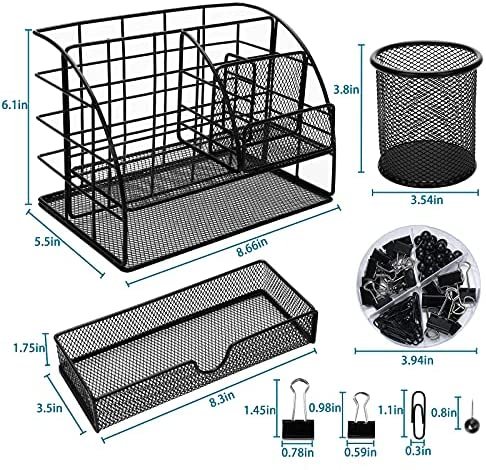 6.1in
5.5in
8.66in
3.8in
3.54in
3.94in
1.75in
3.5in
8.3in
1.45in
0.78in
0.98in
0.59in
1.1in
0.3in
0.8in