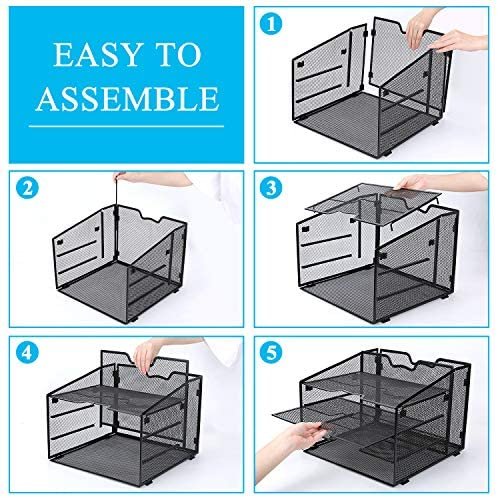 EASY TO ASSEMBLE

1

2

3

4

5