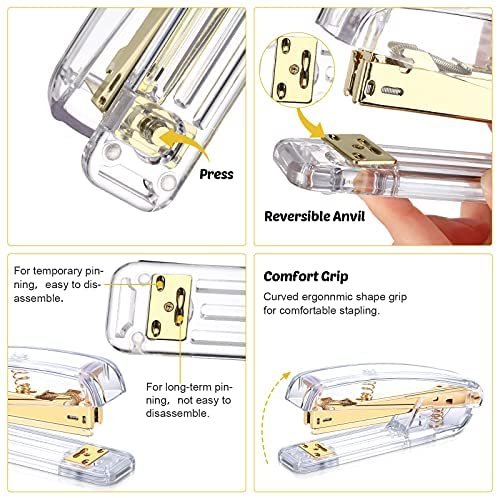 Press

Reversible Anvil

For temporary pinning， easy to disassemble.

For long-term pinning， not easy to disassemble.

Comfort Grip

Curved ergonnmic shape grip for comfortable stapling.