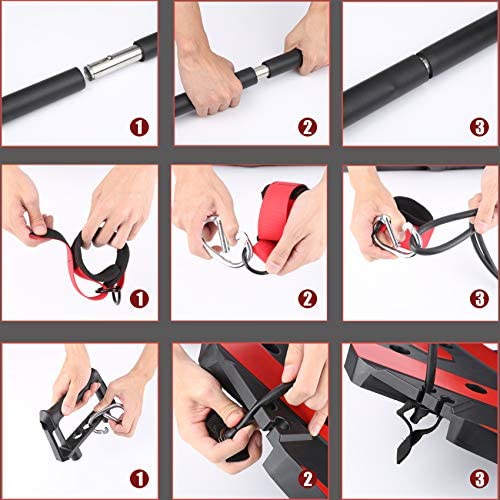 1

2

3

1

2

3

1

2

3