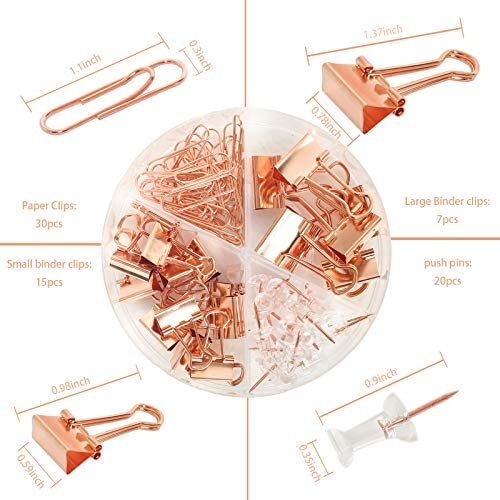 1.1inch
0.3inch
1.37inch
0.78inch
Paper Clips:
30pcs
Large Binder clips:
7pcs
Small binder clips:
15pcs
push pins:
20pcs
0.98inch
0.59inch
0.9inch
0.35inch