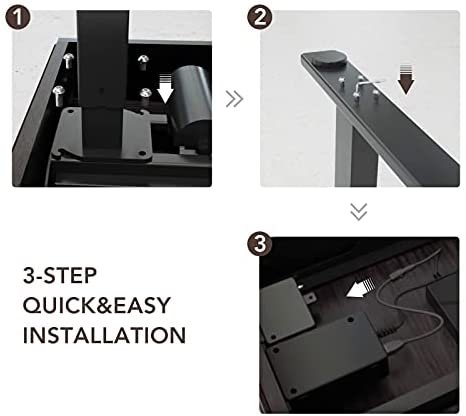 1

2

3

3-STEP
QUICK&EASY
INSTALLATION